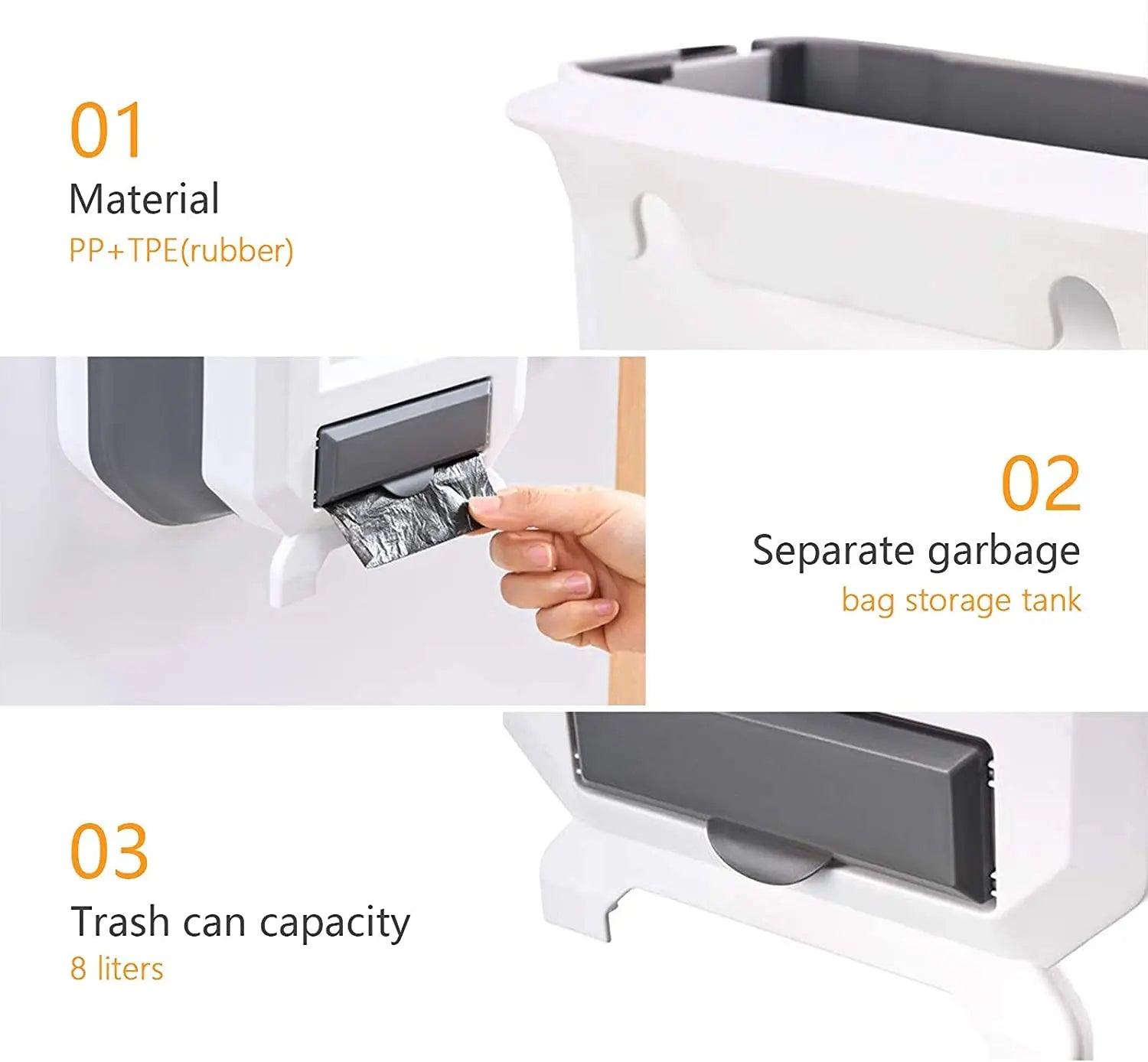 01
Material
PP+TPE(rubber)

02
Separate garbage
bag storage tank

03
Trash can capacity
8 liters